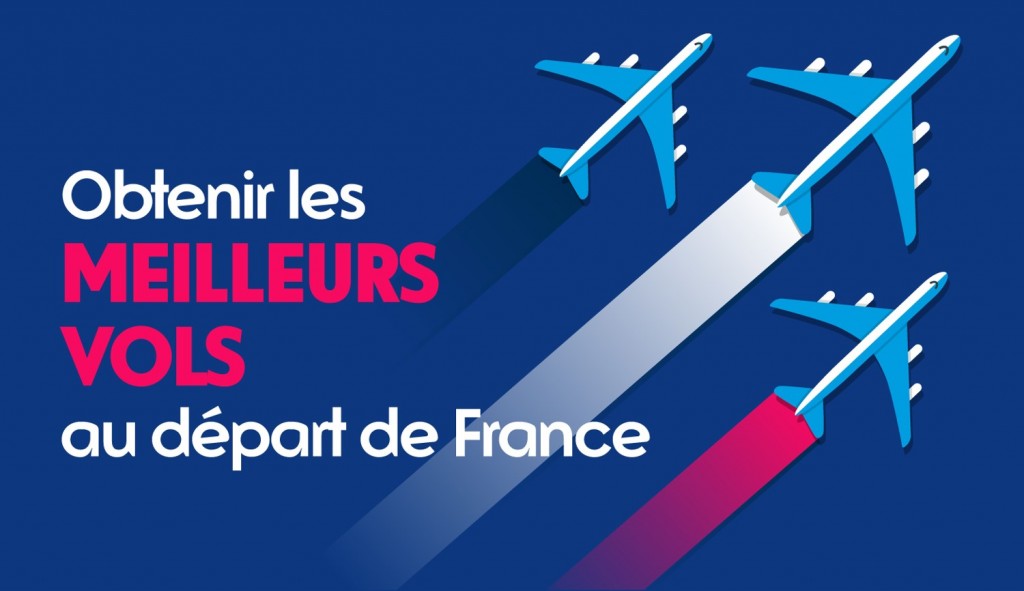 Obtenir les
MEILLEURS
VOLS
au départ de France